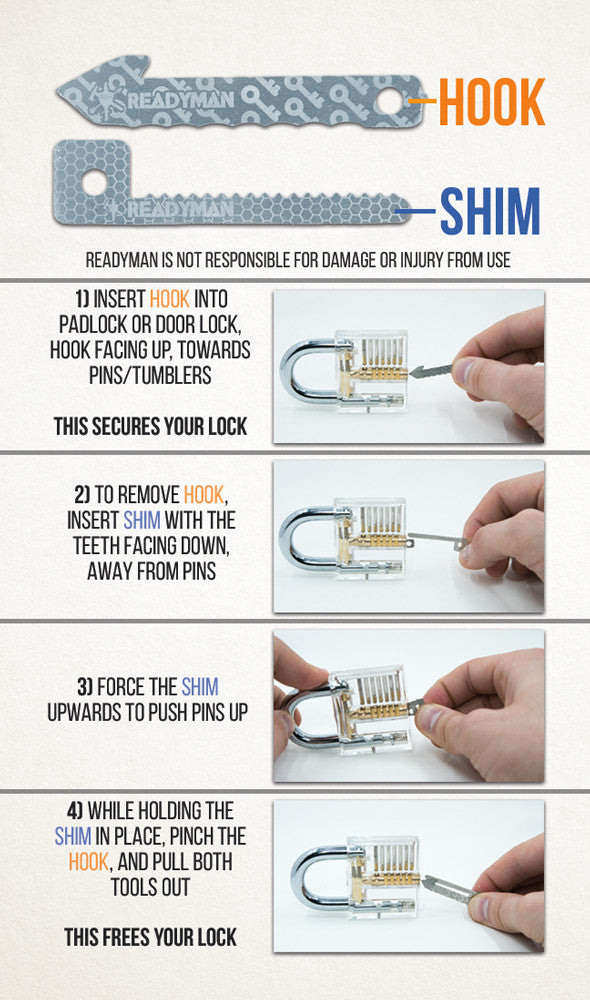 READYMAN

HOOK

READYMAN

SHIM

READYMAN IS NOT RESPONSIBLE FOR DAMAGE OR INJURY FROM USE

1) INSERT HOOK INTO PADLOCK OR DOOR LOCK, HOOK FACING UP, TOWARDS PINS/TUMBLERS

THIS SECURES YOUR LOCK

2) TO REMOVE HOOK, INSERT SHIM WITH THE TEETH FACING DOWN, AWAY FROM PINS

3) FORCE THE SHIM UPWARDS TO PUSH PINS UP

4) WHILE HOLDING THE SHIM IN PLACE, PINCH THE HOOK, AND PULL BOTH TOOLS OUT

THIS FREES YOUR LOCK